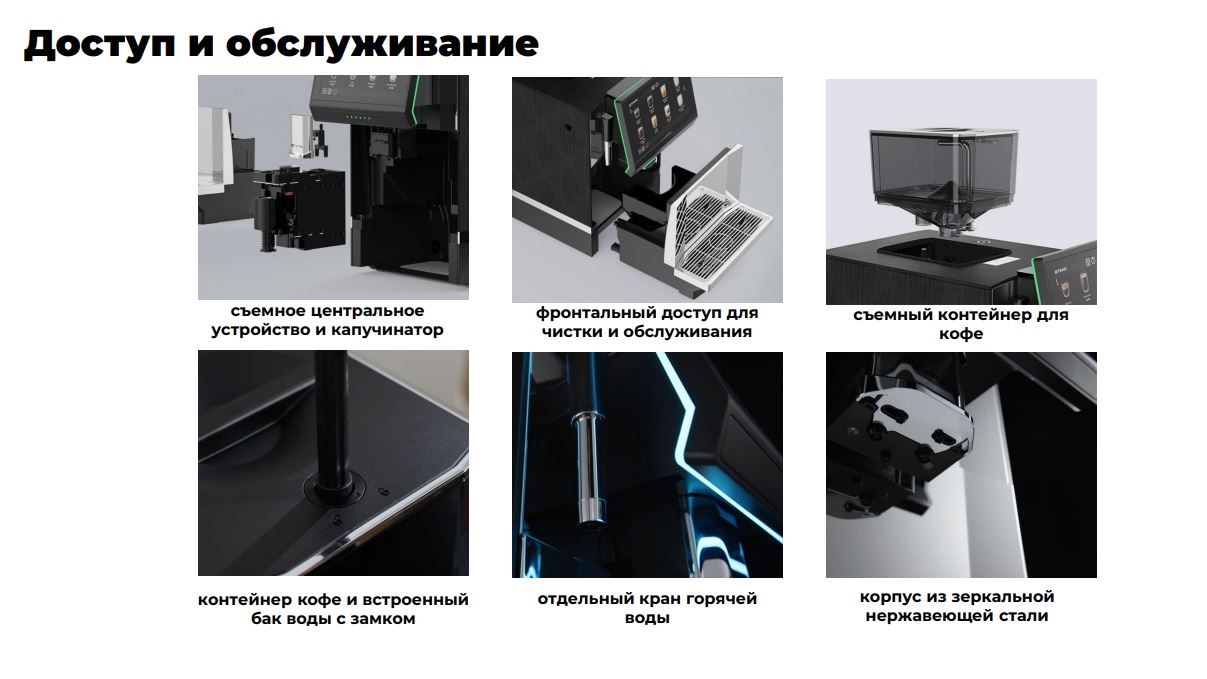 Доступ и обслуживание

съемное центральное устройство и капучинатор

фронтальный доступ для чистки и обслуживания

съемный контейнер для кофе

контейнер кофе и встроенный бак воды с замком

отдельный кран горячей воды

корпус из зеркальной нержавеющей стали